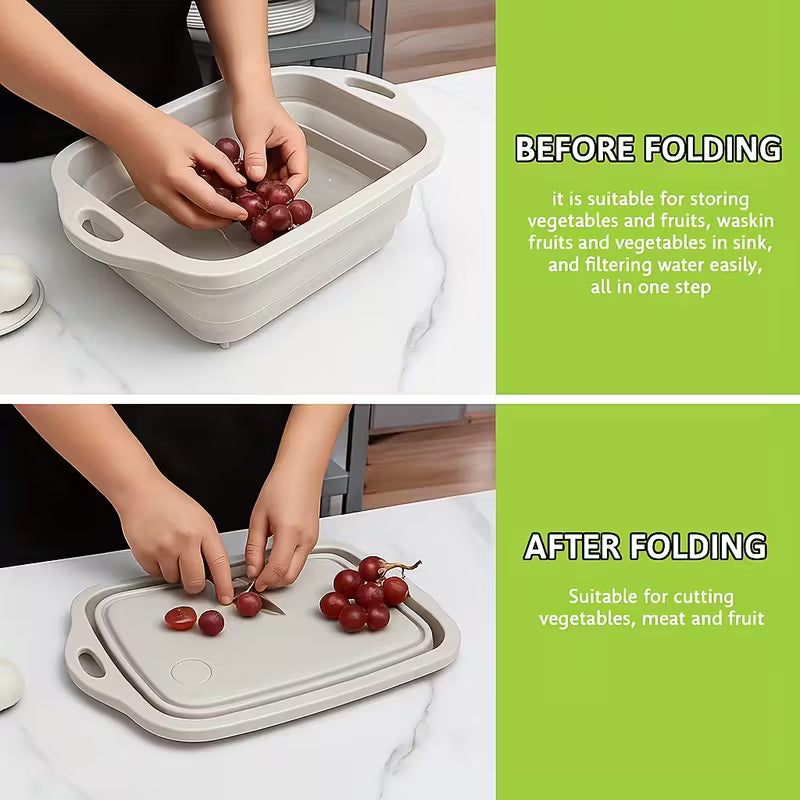 BEFORE FOLDING

it is suitable for storing vegetables and fruits, waskin fruits and vegetables in sink, and filtering water easily, all in one step

AFTER FOLDING

Suitable for cutting vegetables, meat and fruit